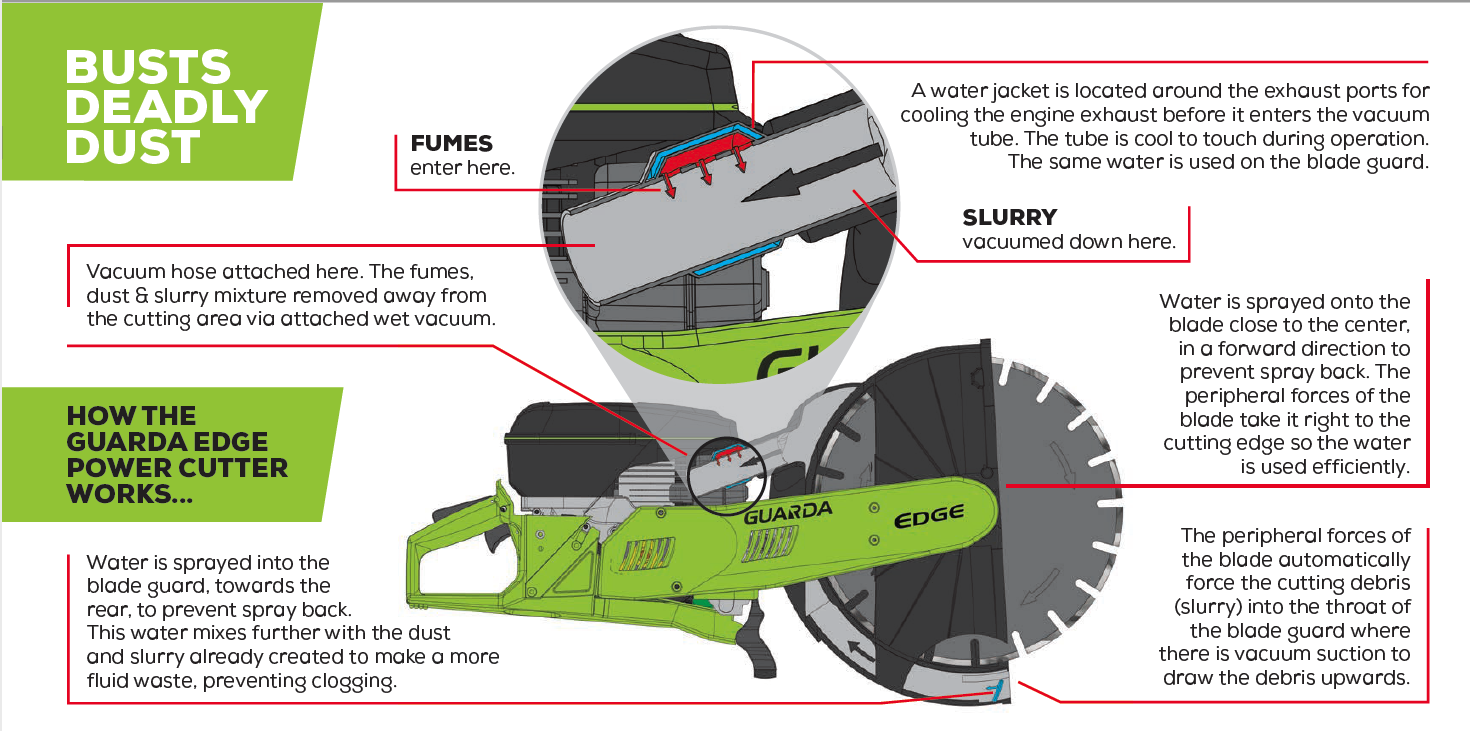 BUSTS DEADLY DUST

FUMES
enter here.

A water jacket is located around the exhaust ports for cooling the engine exhaust before it enters the vacuum tube. The tube is cool to touch during operation. The same water is used on the blade guard.

SLURRY
vacuumed down here.

Vacuum hose attached here. The fumes, dust & slurry mixture removed away from the cutting area via attached wet vacuum.

Water is sprayed onto the blade close to the center, in a forward direction to prevent spray back. The peripheral forces of the blade take it right to the cutting edge so the water is used efficiently.

HOW THE GUARDA EDGE POWER CUTTER WORKS...

GUARDA EDGE

Water is sprayed into the blade guard, towards the rear, to prevent spray back. This water mixes further with the dust and slurry already created to make a more fluid waste, preventing clogging.

The peripheral forces of the blade automatically force the cutting debris (slurry) into the throat of the blade guard where there is vacuum suction to draw the debris upwards.