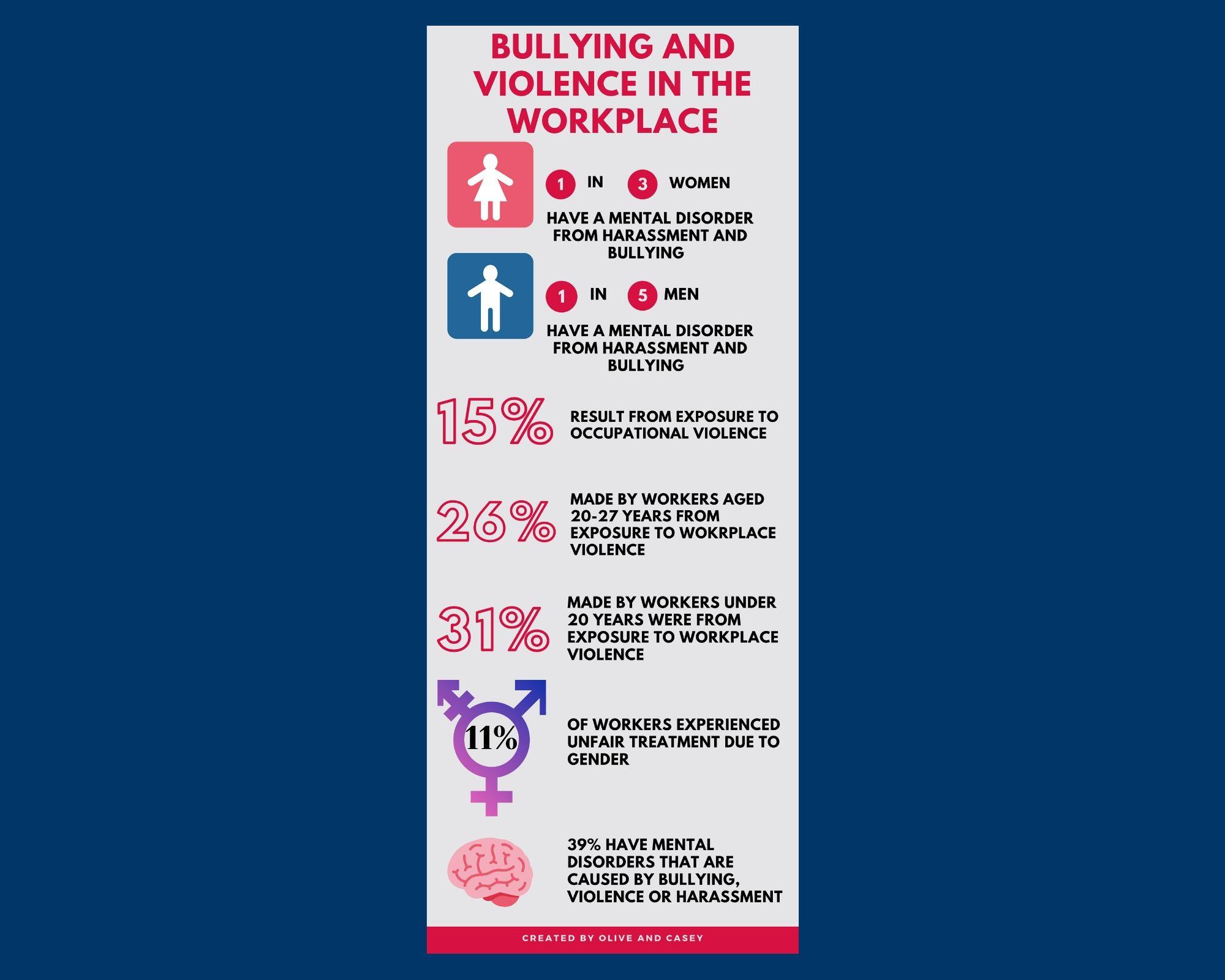 BULLYING AND VIOLENCE IN THE WORKPLACE

1 IN 3 WOMEN

HAVE A MENTAL DISORDER FROM HARASSMENT AND BULLYING

1 IN 5 MEN

HAVE A MENTAL DISORDER FROM HARASSMENT AND BULLYING

15% RESULT FROM EXPOSURE TO OCCUPATIONAL VIOLENCE

26% MADE BY WORKERS AGED 20-27 YEARS FROM EXPOSURE TO WOKRPLACE VIOLENCE

31% MADE BY WORKERS UNDER 20 YEARS WERE FROM EXPOSURE TO WORKPLACE VIOLENCE

11% OF WORKERS EXPERIENCED UNFAIR TREATMENT DUE TO GENDER

39% HAVE MENTAL DISORDERS THAT ARE CAUSED BY BULLYING, VIOLENCE OR HARASSMENT

CREATED BY OLIVE AND CASEY