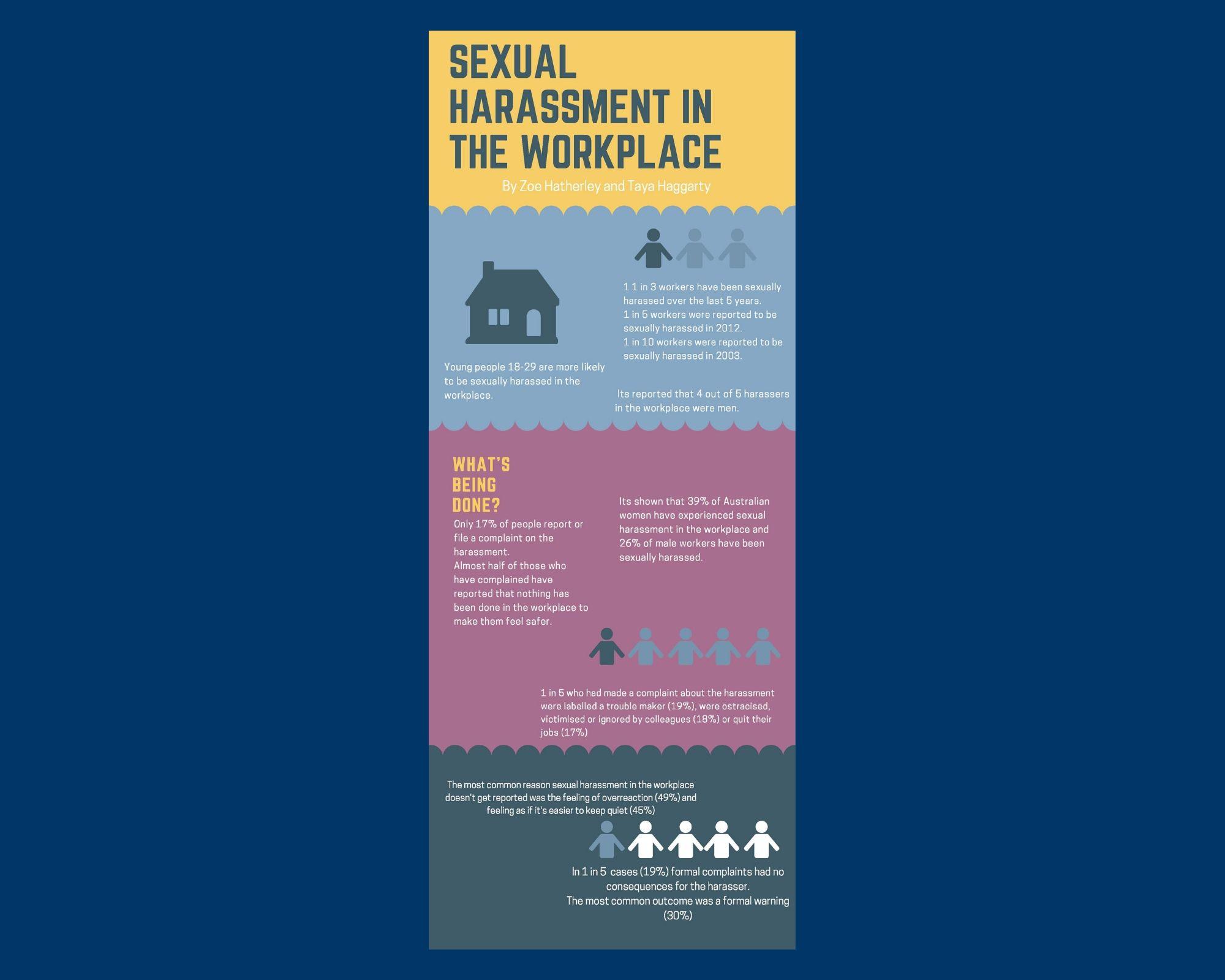 SEXUAL HARASSMENT IN THE WORKPLACE

By Zoe Hatherley and Taya Haggarty

1 1 in 3 workers have been sexually harassed over the last 5 years.
1 in 5 workers were reported to be sexually harassed in 2012.
1 in 10 workers were reported to be sexually harassed in 2003.

Young people 18-29 are more likely to be sexually harassed in the workplace.

Its reported that 4 out of 5 harassers in the workplace were men.

WHAT'S BEING DONE?

Only 17% of people report or file a complaint on the harassment.
Almost half of those who have complained have reported that nothing has been done in the workplace to make them feel safer.

Its shown that 39% of Australian women have experienced sexual harassment in the workplace and 26% of male workers have been sexually harassed.

1 in 5 who had made a complaint about the harassment were labelled a trouble maker (19%), were ostracised, victimised or ignored by colleagues (18%) or quit their jobs (17%)

The most common reason sexual harassment in the workplace doesn't get reported was the feeling of overreaction (49%) and feeling as if it's easier to keep quiet (45%)

In 1 in 5 cases (19%) formal complaints had no consequences for the harasser.
The most common outcome was a formal warning (30%)