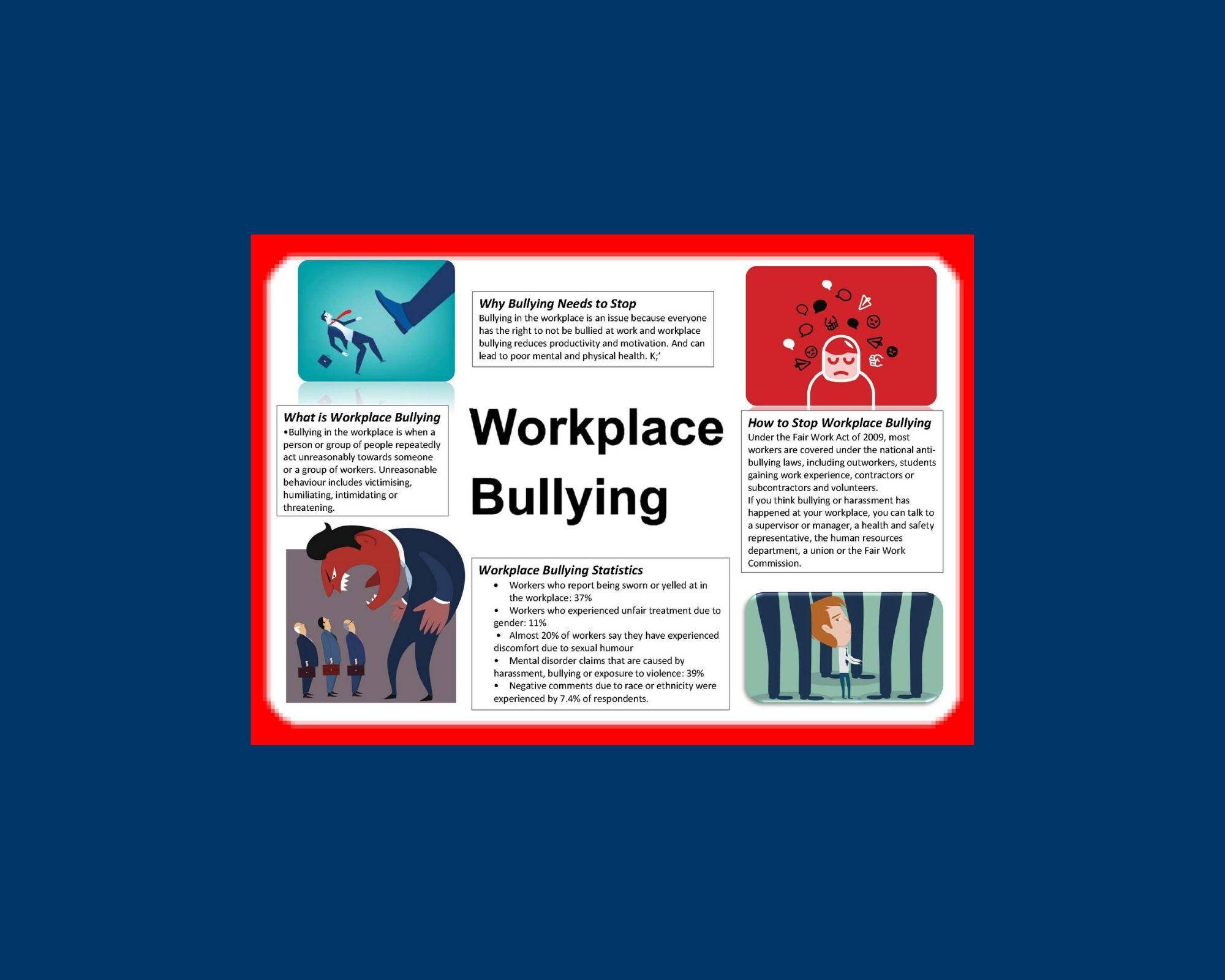 Why Bullying Needs to Stop
Bullying in the workplace is an issue because everyone has the right to not be bullied at work and workplace bullying reduces productivity and motivation. And can lead to poor mental and physical health. K;'

What is Workplace Bullying
•Bullying in the workplace is when a person or group of people repeatedly act unreasonably towards someone or a group of workers. Unreasonable behaviour includes victimising, humiliating, intimidating or threatening.

Workplace Bullying

How to Stop Workplace Bullying
Under the Fair Work Act of 2009, most workers are covered under the national anti-bullying laws, including outworkers, students gaining work experience, contractors or subcontractors and volunteers.
If you think bullying or harassment has happened at your workplace, you can talk to a supervisor or manager, a health and safety representative, the human resources department, a union or the Fair Work Commission.

Workplace Bullying Statistics
• Workers who report being sworn or yelled at in the workplace: 37%
• Workers who experienced unfair treatment due to gender: 11%
• Almost 20% of workers say they have experienced discomfort due to sexual humour
• Mental disorder claims that are caused by harassment, bullying or exposure to violence: 39%
• Negative comments due to race or ethnicity were experienced by 7.4% of respondents.