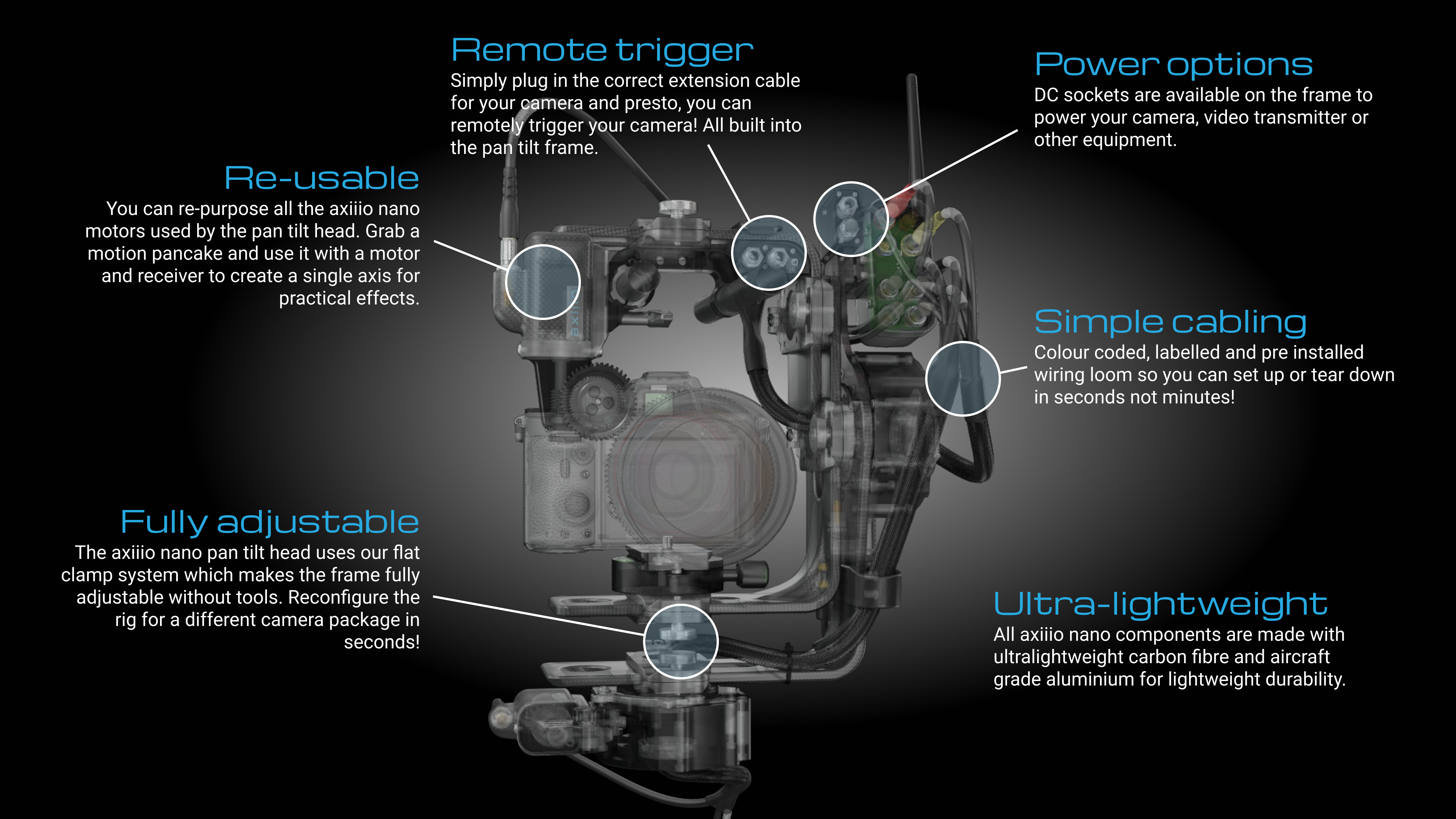 Remote trigger
Simply plug in the correct extension cable for your camera and presto, you can remotely trigger your camera! All built into the pan tilt frame.

Power options
DC sockets are available on the frame to power your camera, video transmitter or other equipment.

Re-usable
You can re-purpose all the axiiio nano motors used by the pan tilt head. Grab a motion pancake and use it with a motor and receiver to create a single axis for practical effects.

Simple cabling
Colour coded, labelled and pre installed wiring loom so you can set up or tear down in seconds not minutes!

Fully adjustable
The axiiio nano pan tilt head uses our flat clamp system which makes the frame fully adjustable without tools. Reconfigure the rig for a different camera package in seconds!

Ultra-lightweight
All axiiio nano components are made with ultralightweight carbon fibre and aircraft grade aluminium for lightweight durability.